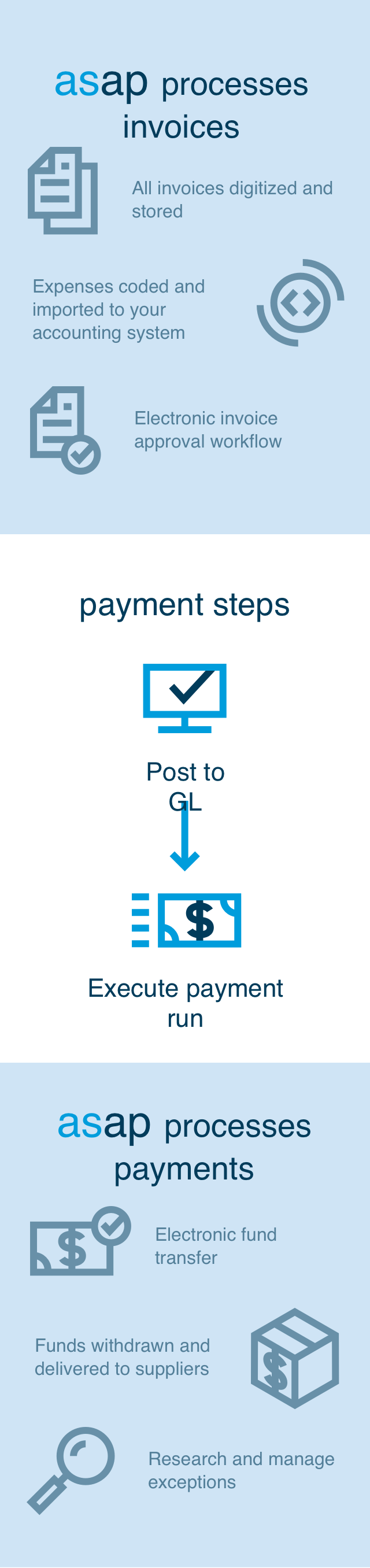 asap processes invoices

All invoices digitized and stored

Expenses coded and imported to your accounting system

Electronic invoice approval workflow

payment steps

Post to GL

Execute payment run

asap processes payments

Electronic fund transfer

Funds withdrawn and delivered to suppliers

Research and manage exceptions